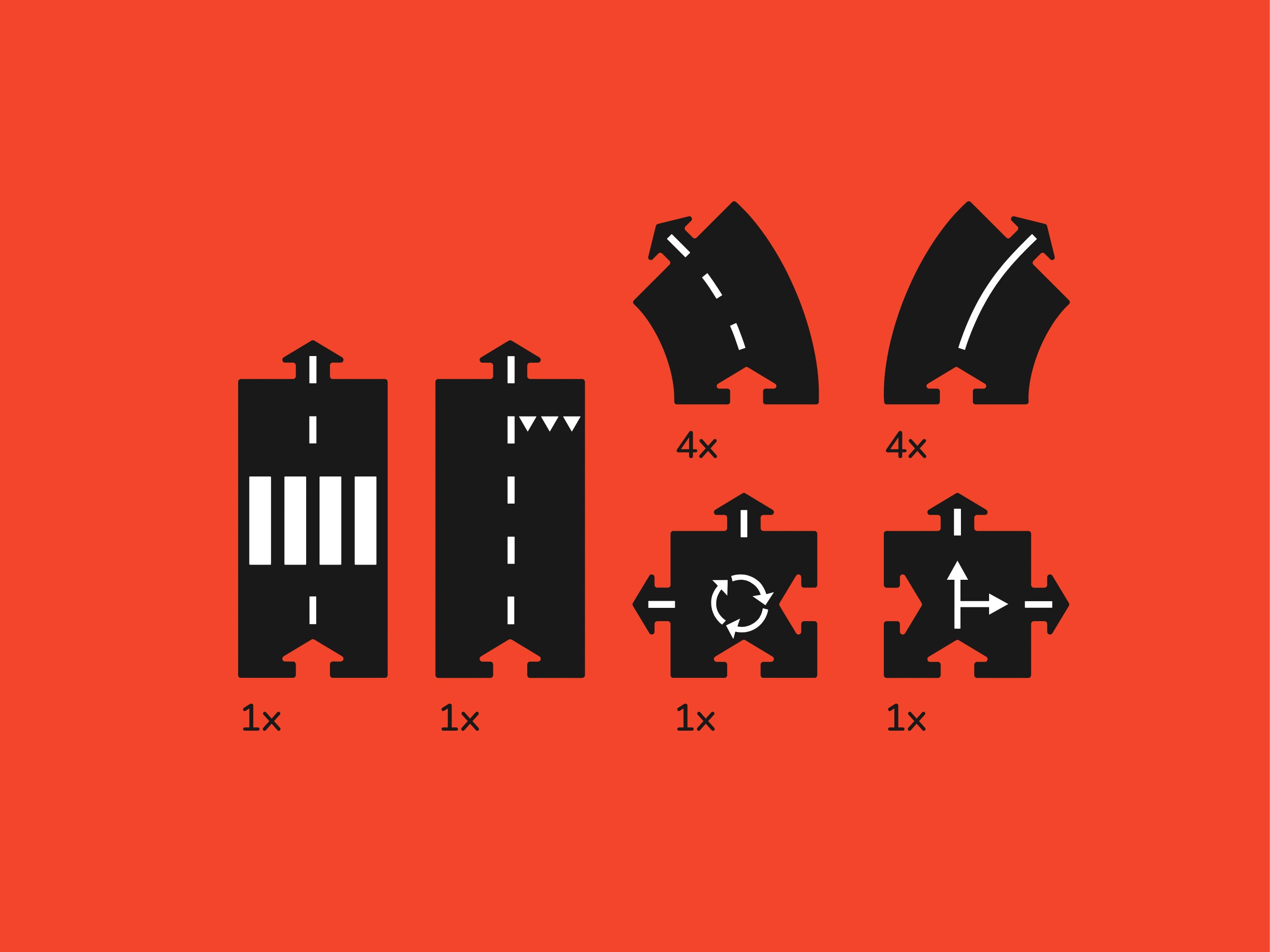 4x

4x

1x

1x

1x

1x